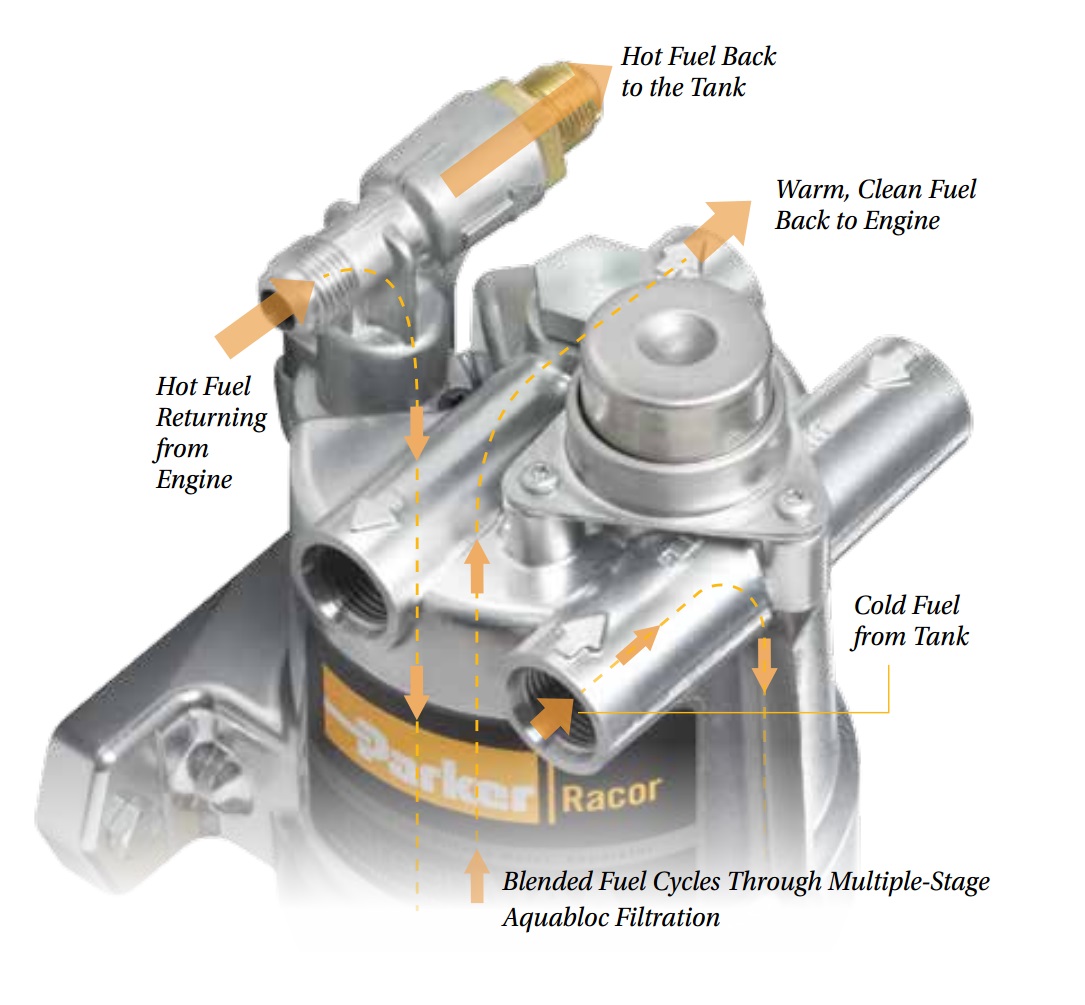 Hot Fuel Back to the Tank

Warm, Clean Fuel Back to Engine

Hot Fuel Returning from Engine

Cold Fuel from Tank

Parker

Racor

Blended Fuel Cycles Through Multiple-Stage Aquabloc Filtration